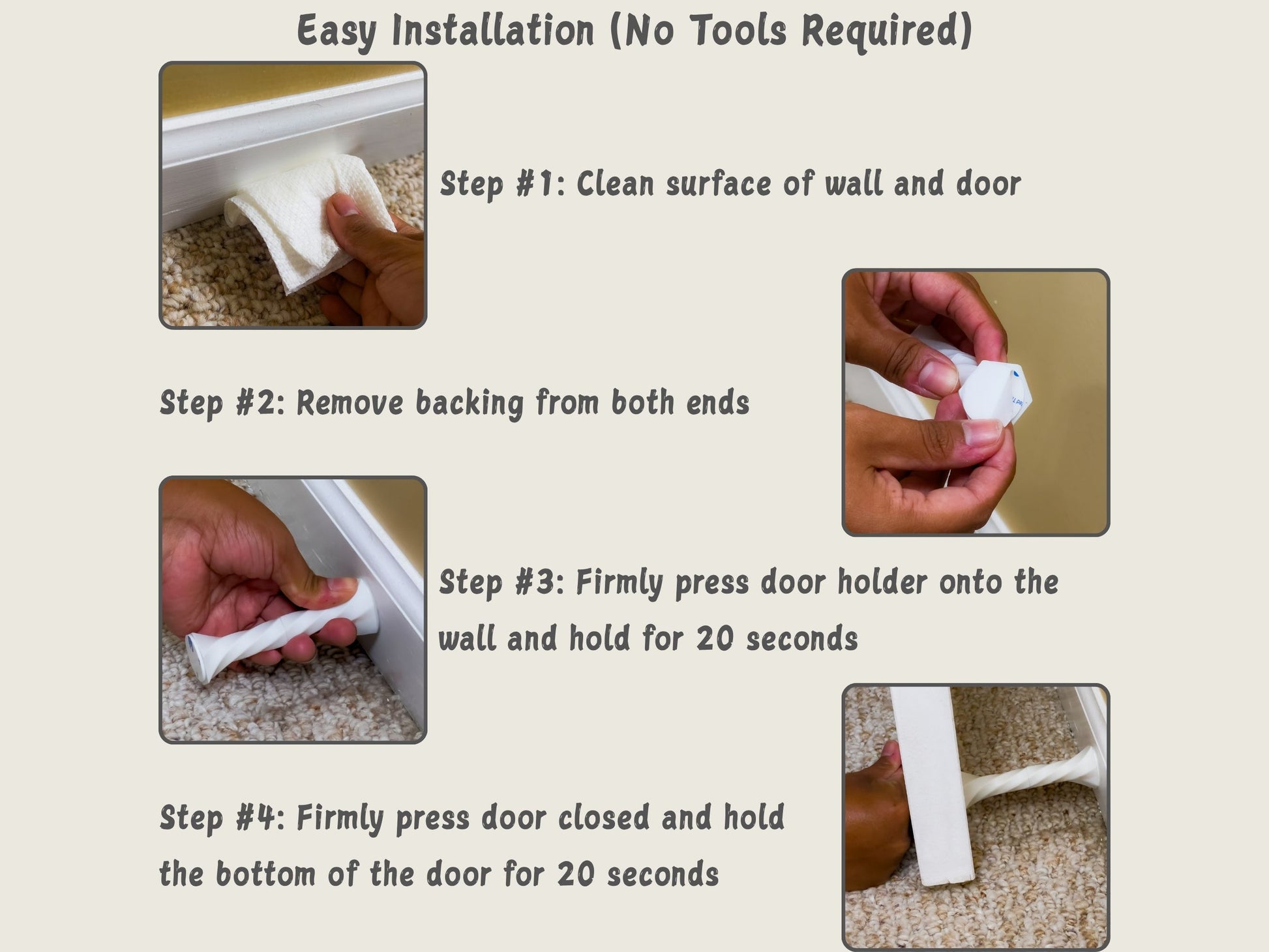 Easy Installation (No Tools Required)

Step #1: Clean surface of wall and door

Step #2: Remove backing from both ends

Step #3: Firmly press door holder onto the wall and hold for 20 seconds

Step #4: Firmly press door closed and hold the bottom of the door for 20 seconds